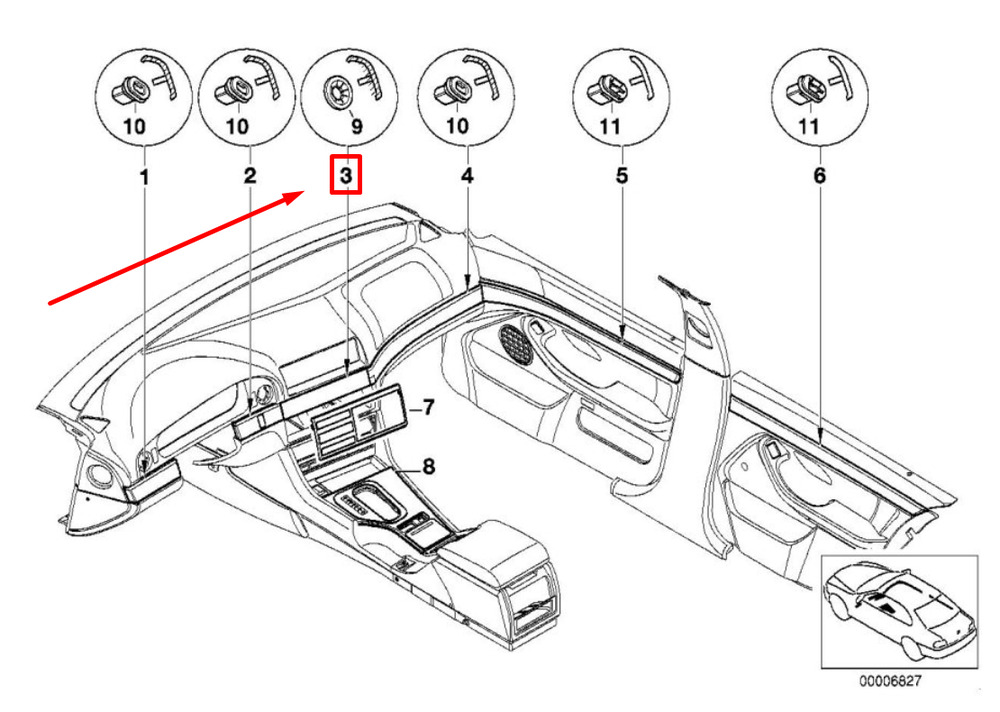 10
10
9
10
11
11
1
2
3
4
5
6
7
8
00006827