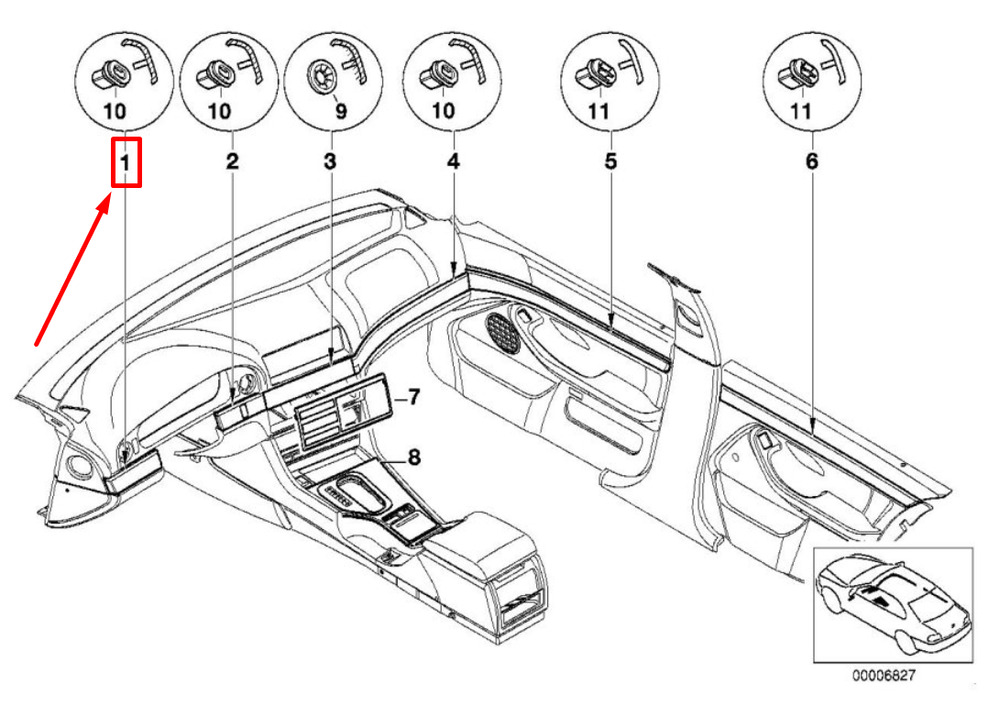 10
10
9
10
11
11
1
2
3
4
5
6
7
8
00006827