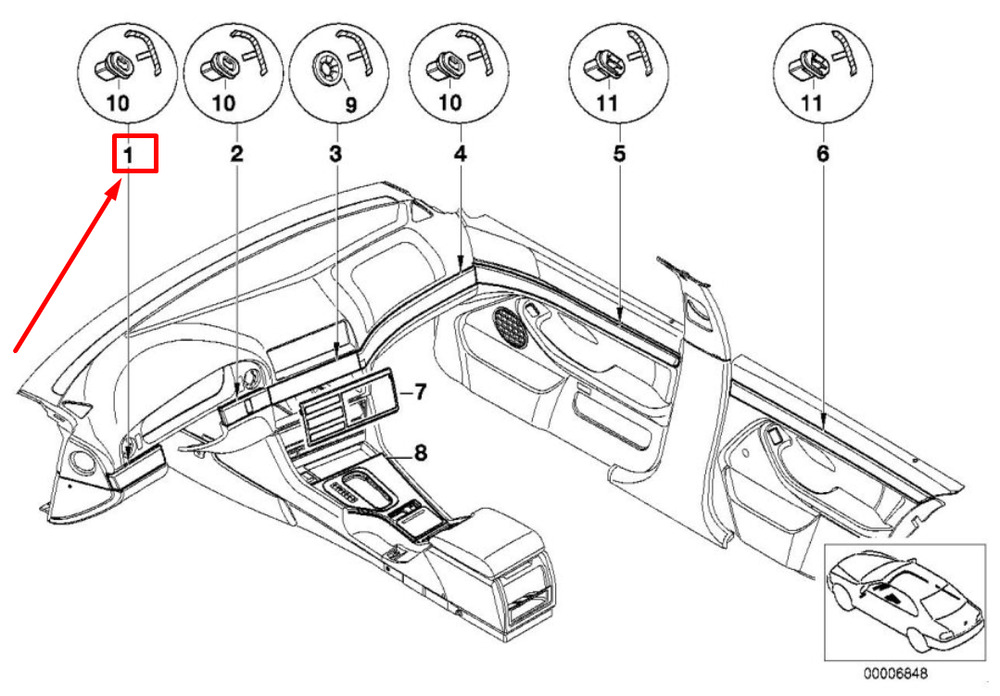 10
10
9
10
11
11
1
2
3
4
5
6
7
8
00006848