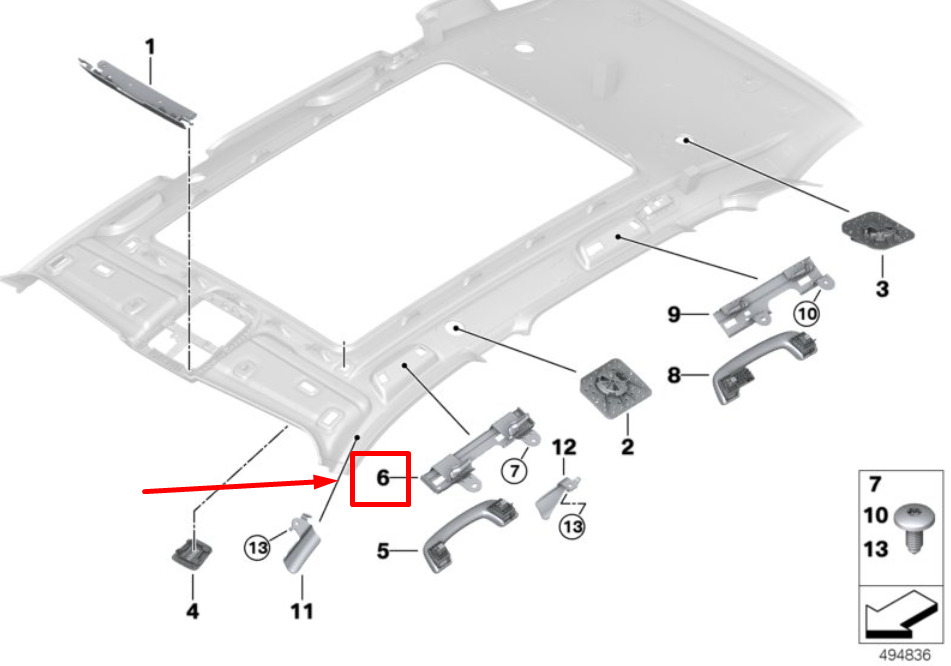 1
3
9
10
8
2
7
12
6
13
5
13
4
11
7
10
13
494836