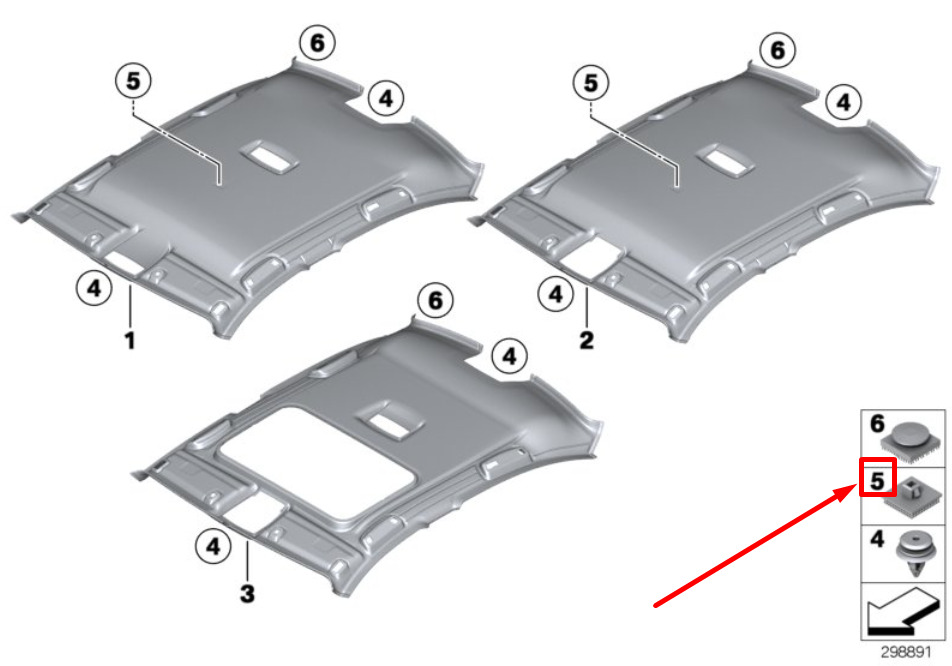 6
5
4
4
1
6
5
4
4
2
6
4
4
3
6
5
4
298891