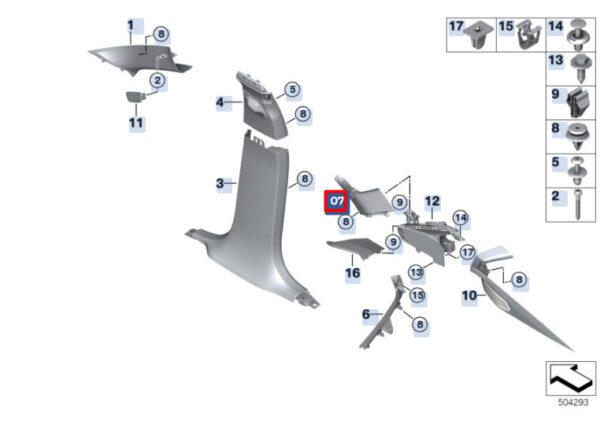 1
8
2
11
4
5
8
3
8
07
8
9
12
14
9
17
16
13
8
10
15
6
8
17
15
14
13
9
8
5
2
504293