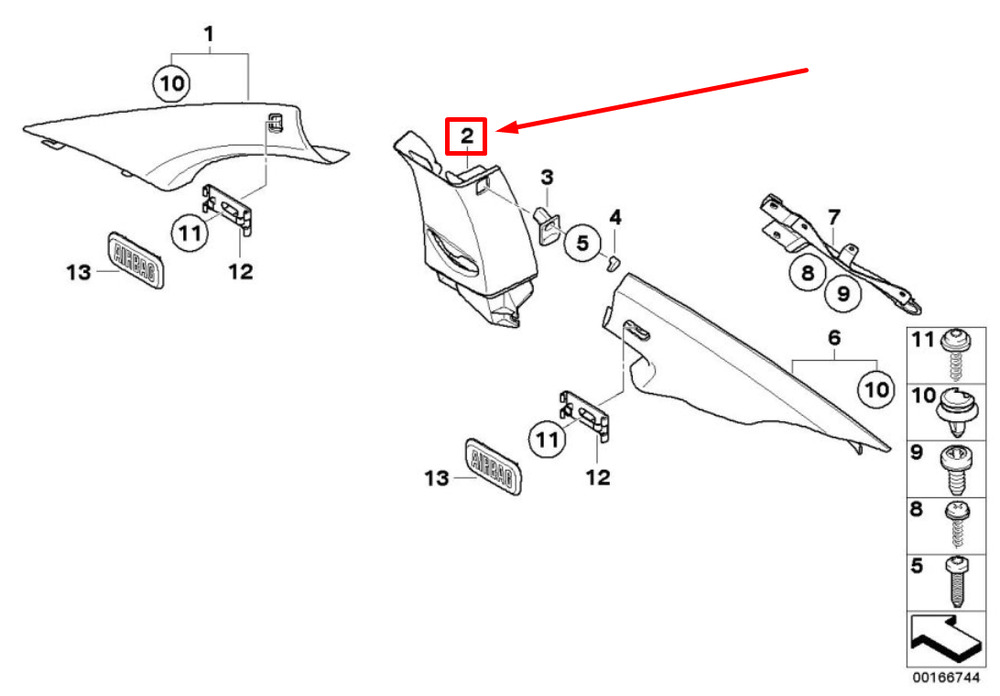 1
10
11
12
13
AIRBAG
2
3
5
4
7
8
9
6
10
11
12
13
AIRBAG
11
10
9
8
5
00166744