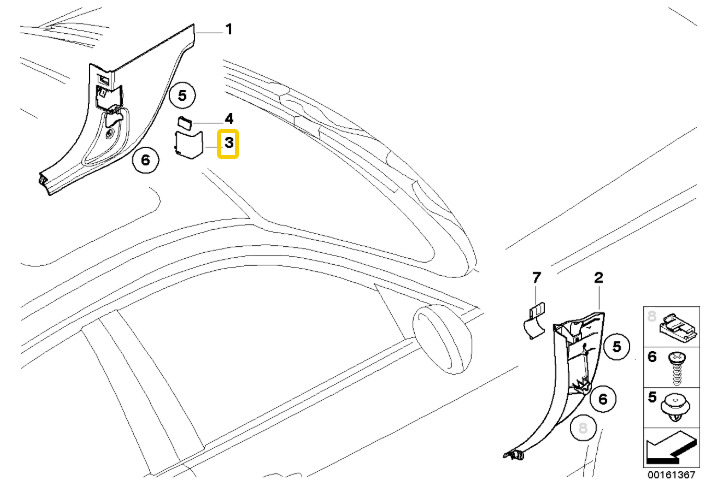 1
5
4
3
6
7
2
5
6
8
8
6
5
00161367