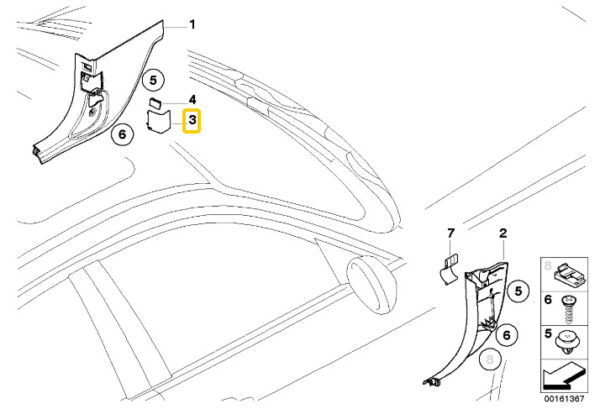 1
5
4
3
6
7
2
5
6
8
8
6
5
00161367