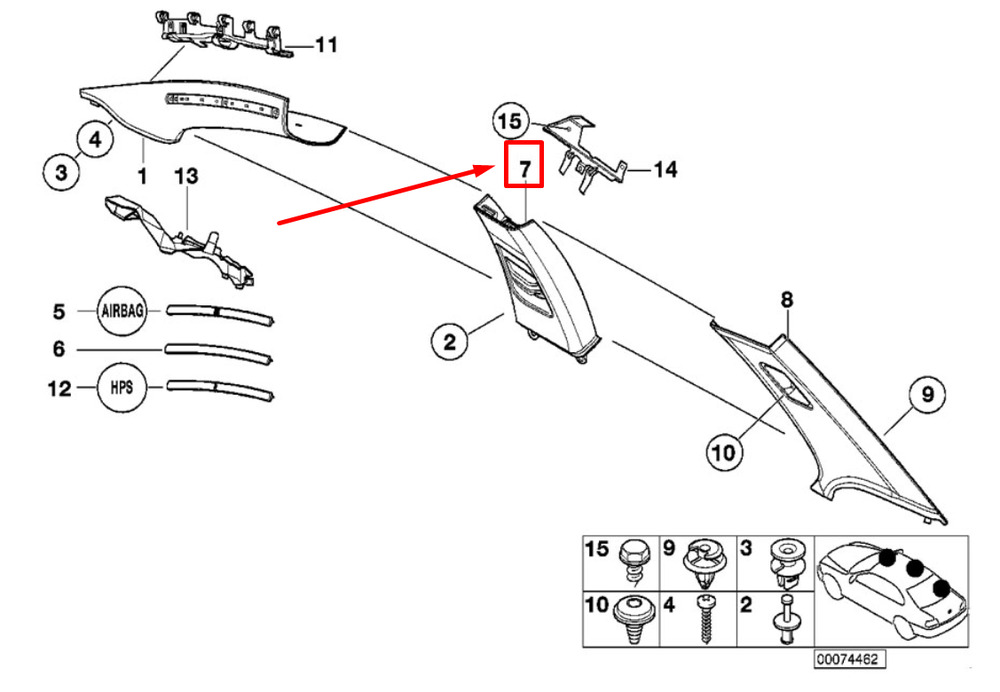 11
4
3
1
13
15
7
14
5
AIRBAG
6
12
HPS
2
8
9
10

| 15 | 9 | 3 | |
|---|---|---|---|
| 10 | 4 | 2 | |

00074462