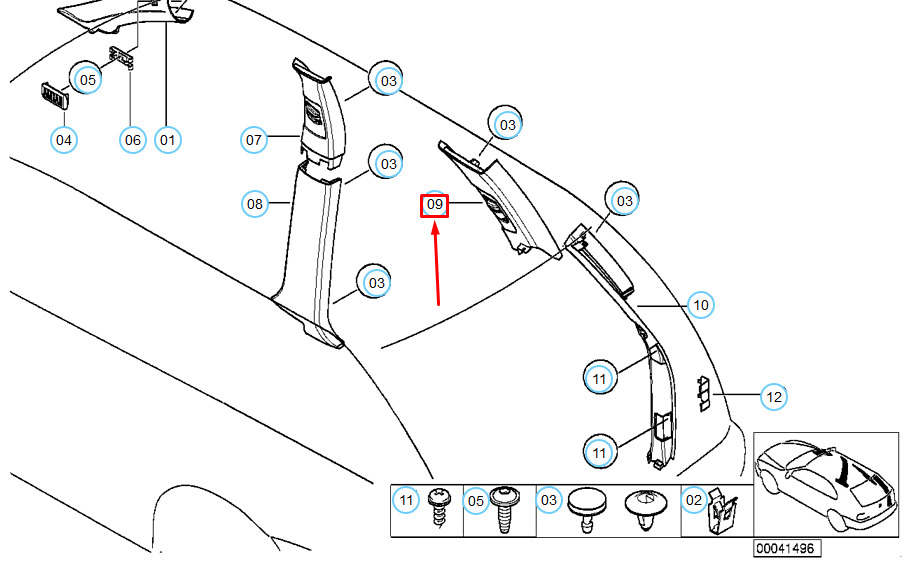 05
04
06
01
03
07
03
08
03
03
09
03
10
11
12
11
11
05
03
02
00041496