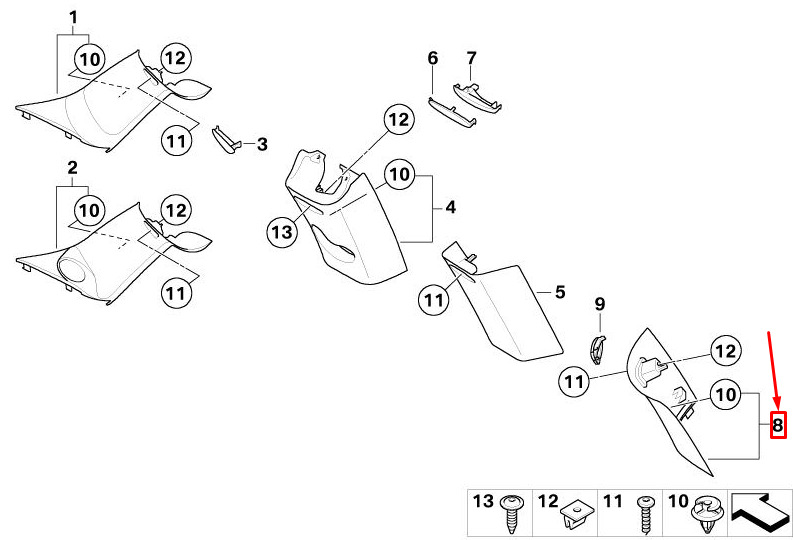 1
10
12
11
3
2
10
12
11
6
7
12
10
4
13
11
5
9
12
11
10
8
13
12
11
10