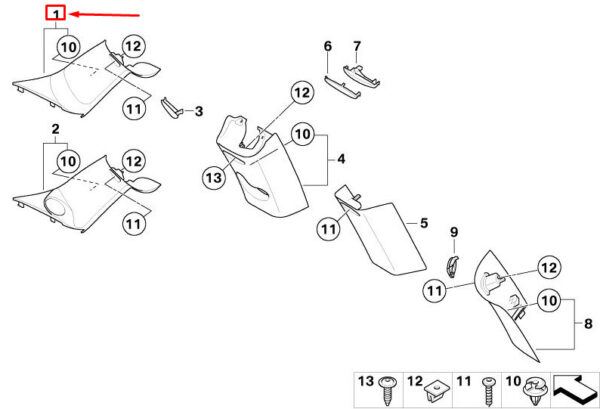 1
10
12
11
3
2
10
12
11
6
7
12
10
4
13
11
5
9
12
11
10
8
13 12 11 10