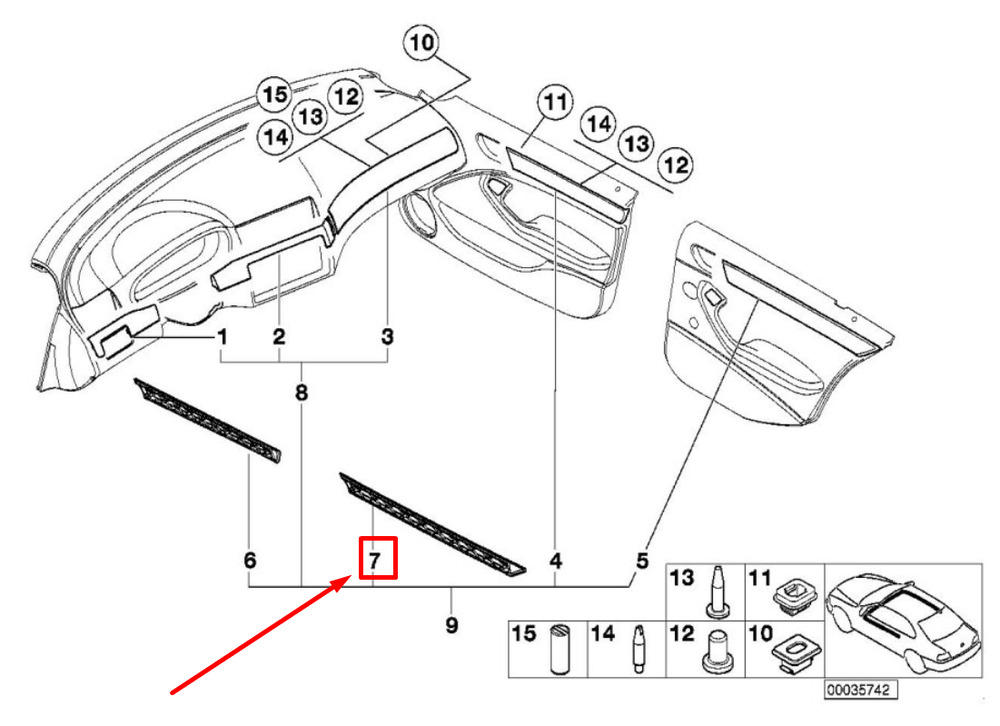 10
15
12
13
14
11
14
13
12
1
2
3
8
6
7
4
5
9
13
11
15
14
12
10
00035742