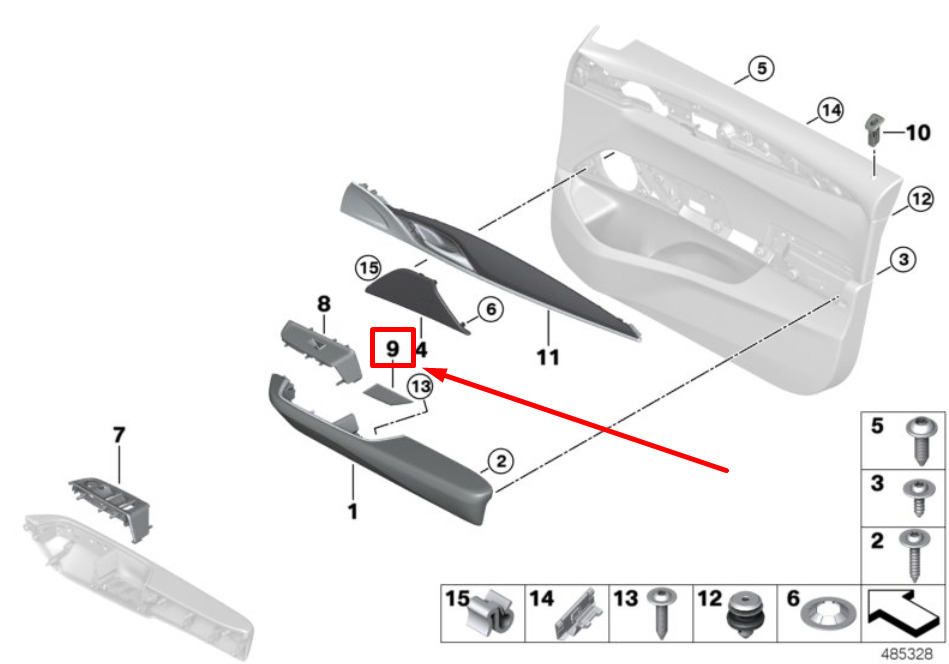 5
14
10
12
3
15
6
8
9
4
11
13
7
2
1
5
3
2
15
14
13
12
6
485328