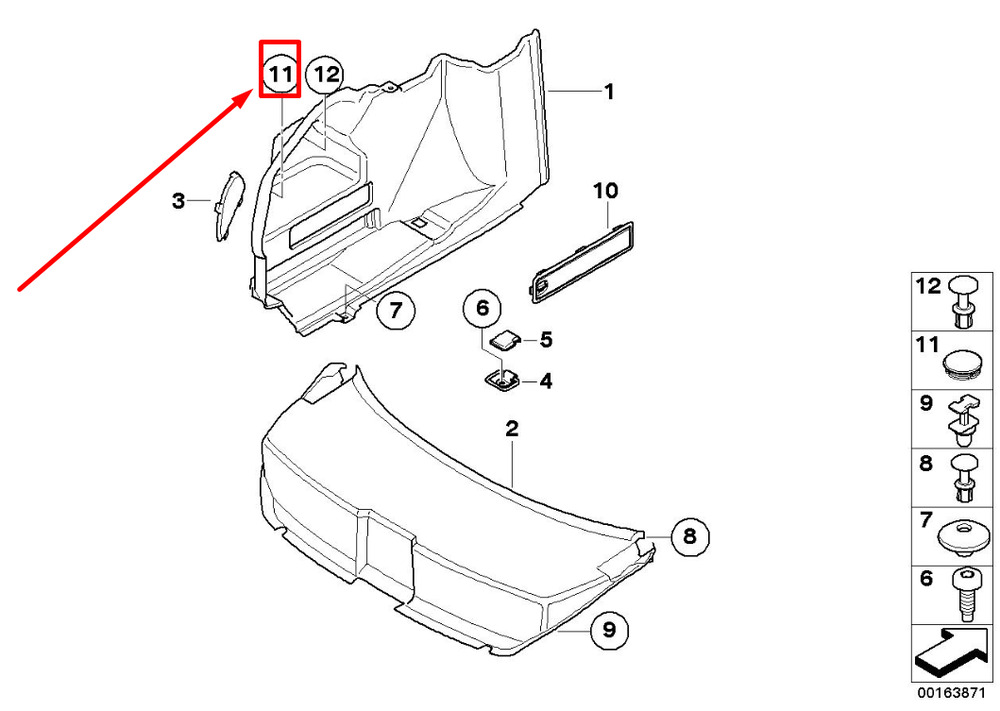 11
12
1
3
10
7
6
5
4
2
8
9
12
11
9
8
7
6
00163871