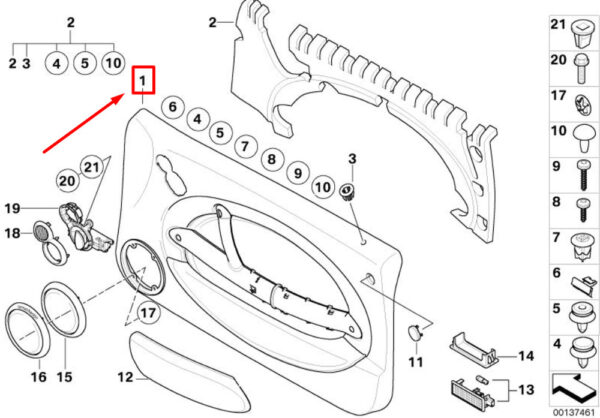 2
2 3 4 5 10
1
2
6 4 5 7 8 9 10
3
21
20
19
18
17
16 15
12
11
14
13
21
20
17
10
9
8
7
6
5
4
00137461