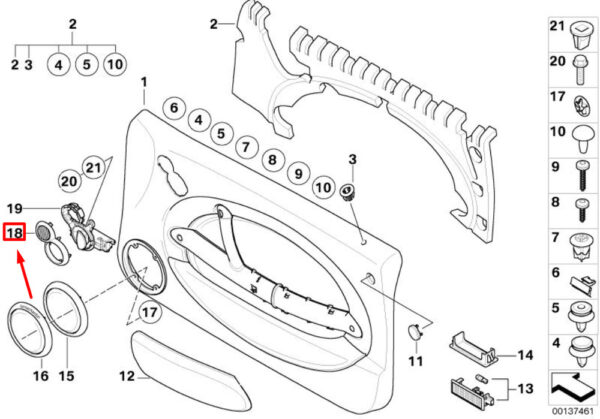 2
2 3 4 5 10
2
1
6 4 5 7 8 9 10
3
21
20
19
18
17
16 15
12
11
14
13
21
20
17
10
9
8
7
6
5
4
00137461