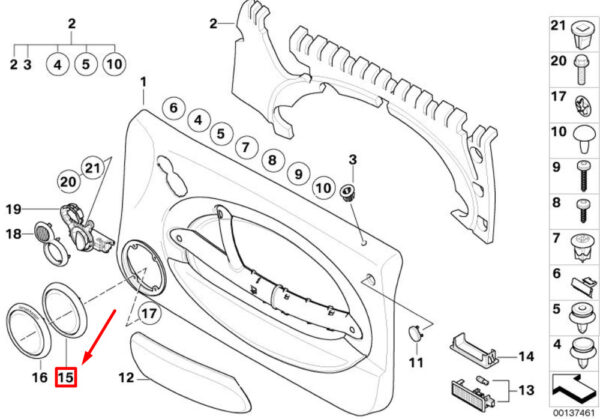 2
2 3 4 5 10
2
1
6 4 5 7 8 9 10
3
21
20
19
18
17
16
15
12
11
14
13
21
20
17
10
9
8
7
6
5
4
00137461