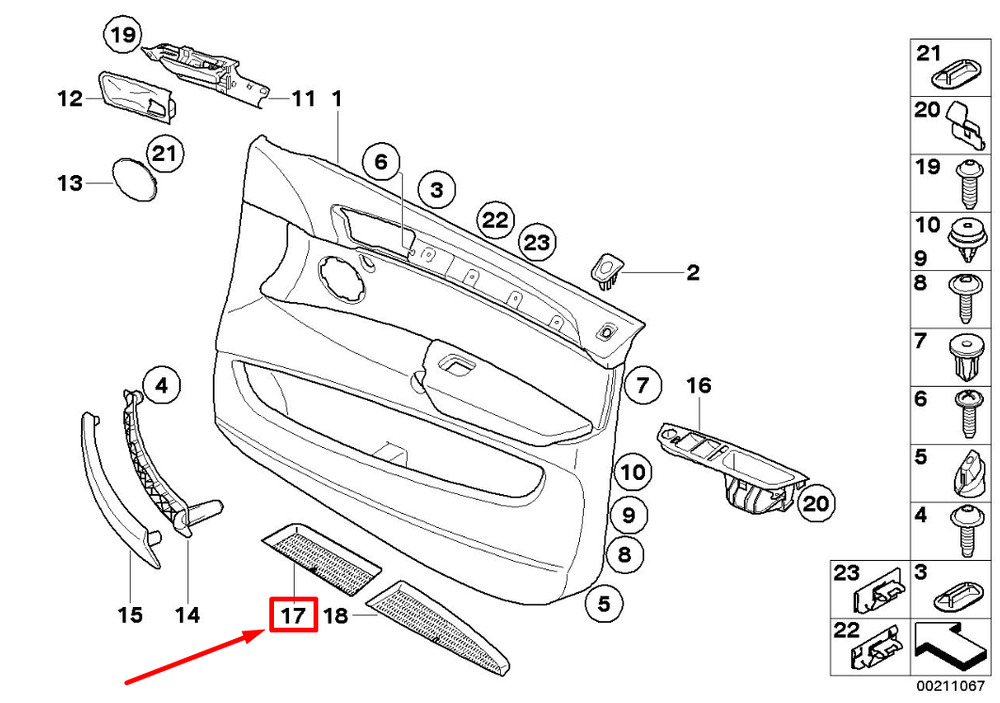 19
12
11
1
21
13
6
3
22
23
2
4
7
16
10
9
8
5
20
15
14
17
18
21
20
19
10
9
8
7
6
5
4
23
3
22
00211067