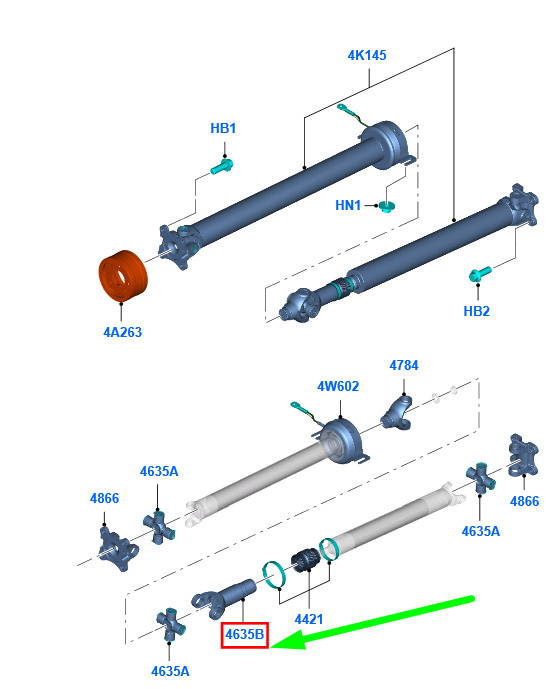 4K145

HB1

HN1

HB2

4A263

4784

4W602

4635A

4866

4866

4635A

4421

4635B

4635A