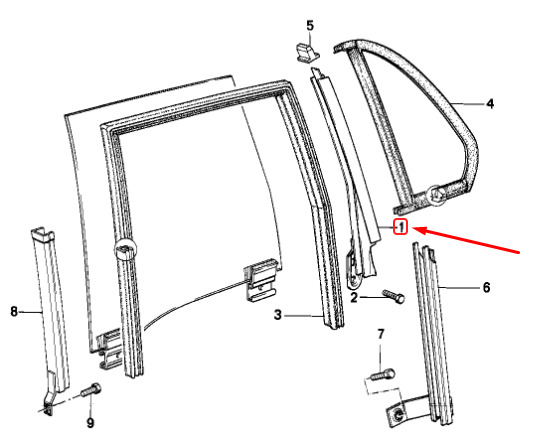 5
4
1
6
2
3
8
7
9