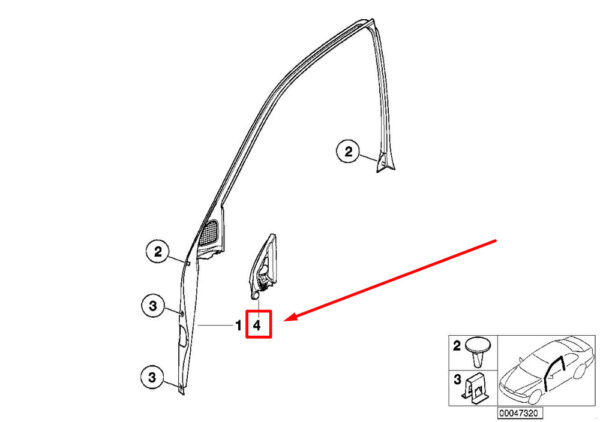 2

2

3

1

4

3

2

3

00047320