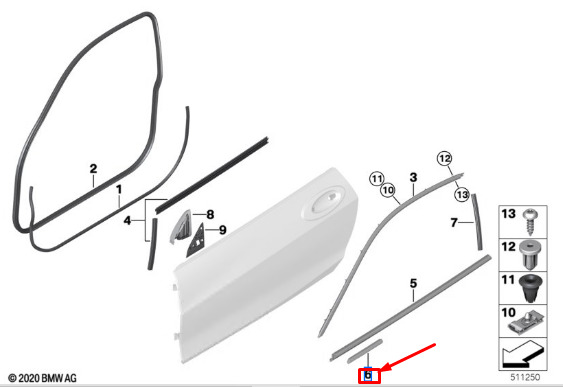 2
1
4
8
9
11
10
3
12
13
7
5
6
13
12
11
10
© 2020 BMW AG
511250