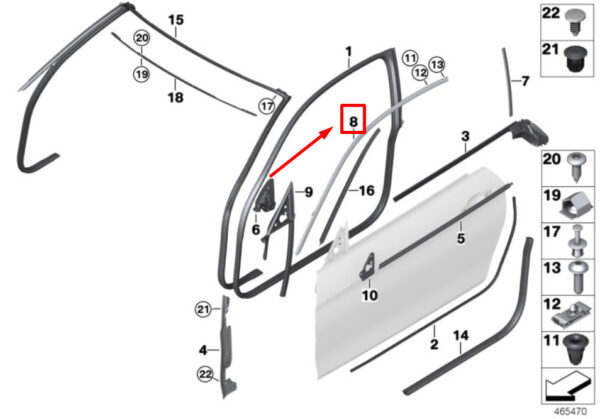 15
20
19
18
17
1
11
12
13
8
7
3
9
16
6
5
10
21
4
22
2
14
22
21
20
19
17
13
12
11
465470