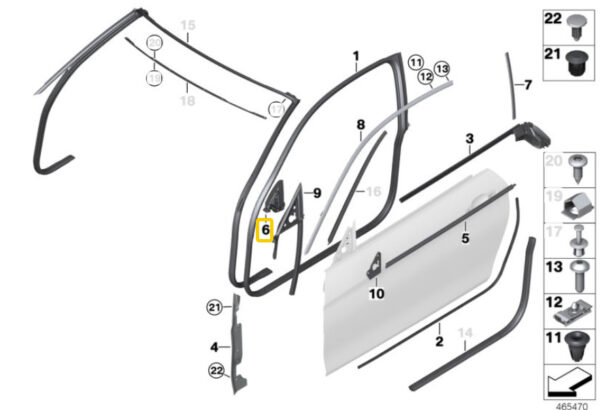 15
20
19
18
17
1
11
12
13
7
8
3
9
16
6
5
10
21
4
22
2
14
22
21
20
19
17
13
12
11
465470