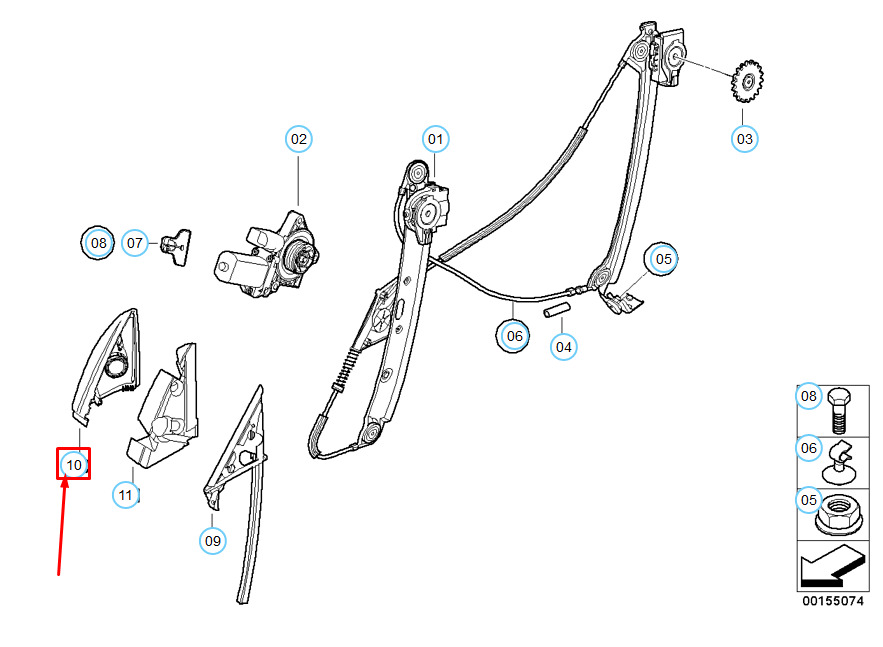 02
01
03
08
07
05
06
04
10
11
09
08
06
05
00155074