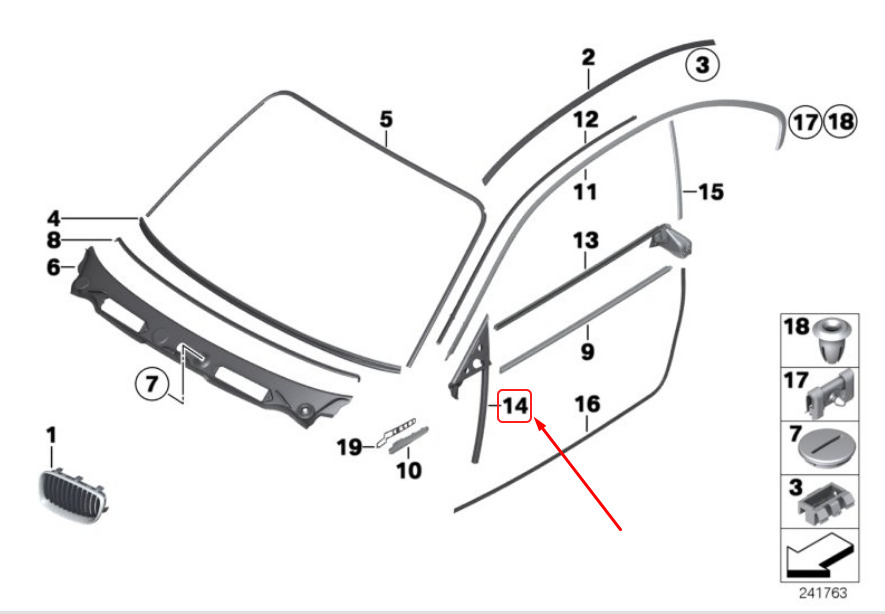 2
3
5
12
17 18
11
15
4
8
6
13
9
7
14
16
1
19
10
18
17
7
3
241763