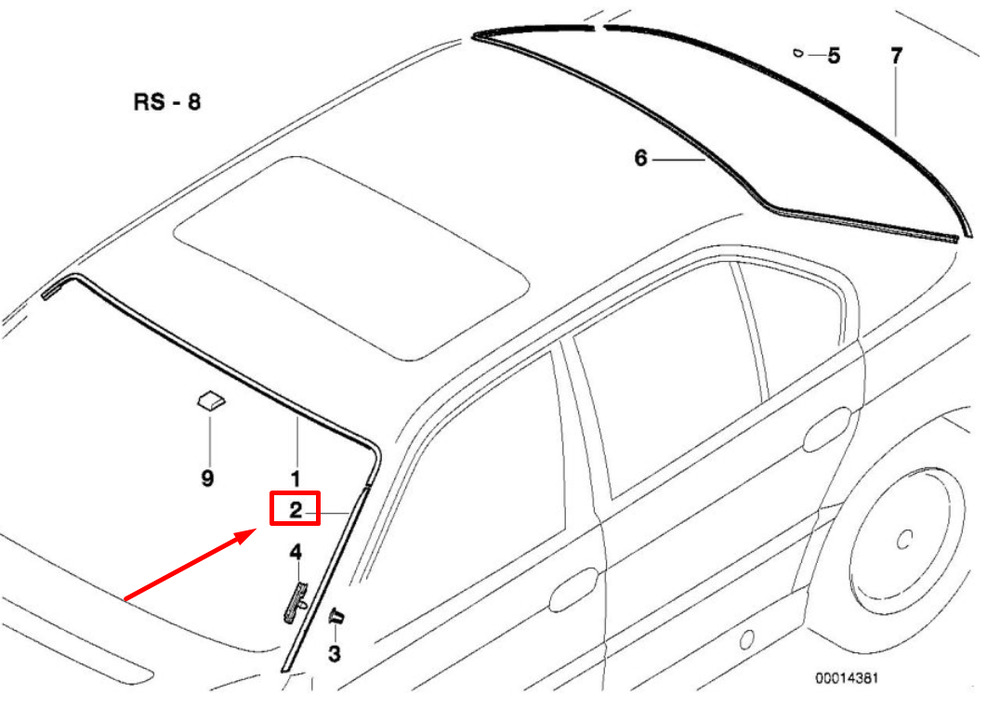 RS - 8

5
7
6
9
1
2
4
3
00014381