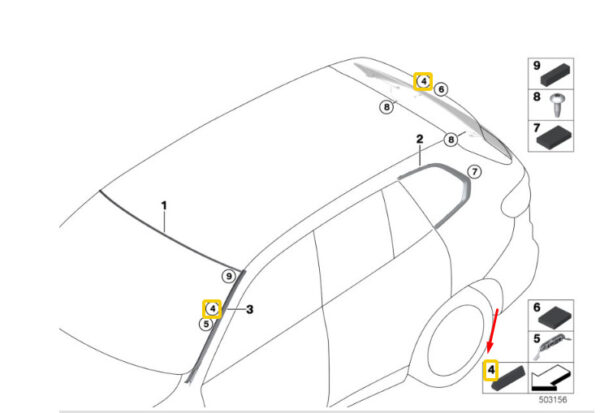 4
6
8
8
2
7
1
9
4
3
5
9
8
7
6
5
4
503156