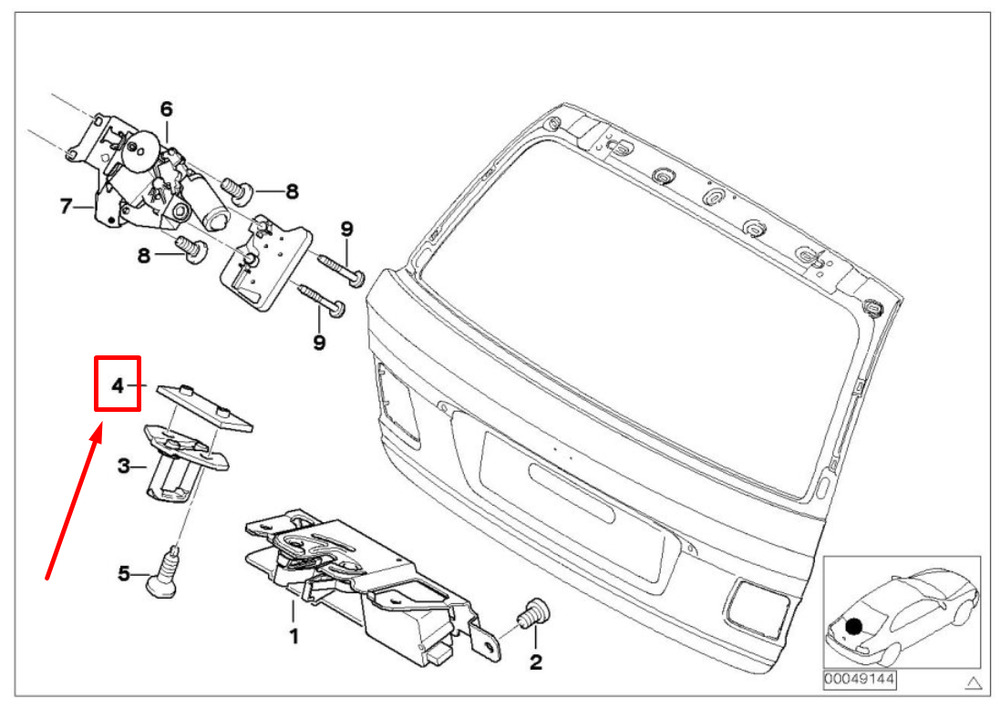 6
7
8
8
9
9
4
3
5
1
2
00049144