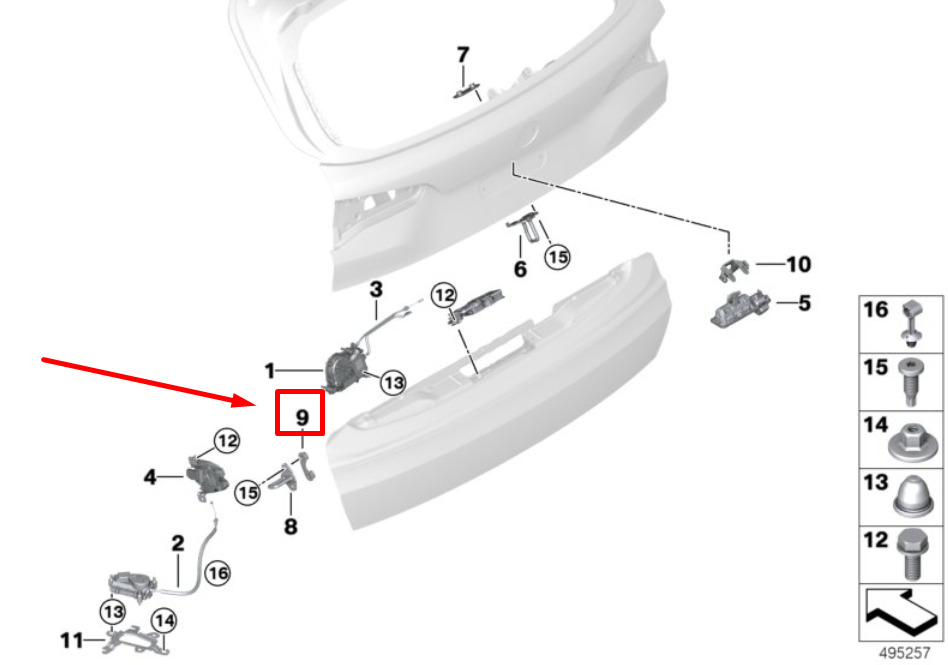 7
6
15
10
5
3
12
1
13
9
12
4
15
8
2
16
13
14
11
16
15
14
13
12
495257