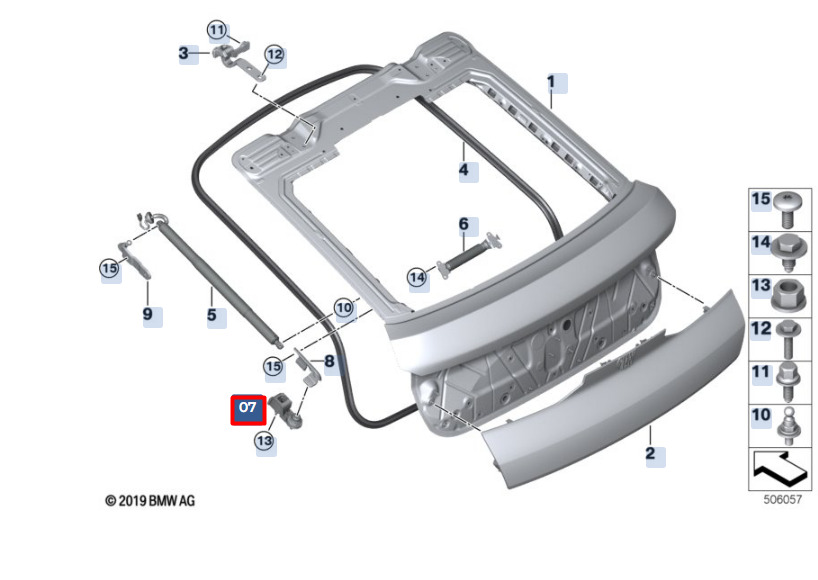 11
3
12
1
4
6
14
15
9
5
10
15
8
07
13
2
15
14
13
12
11
10
© 2019 BMW AG
506057