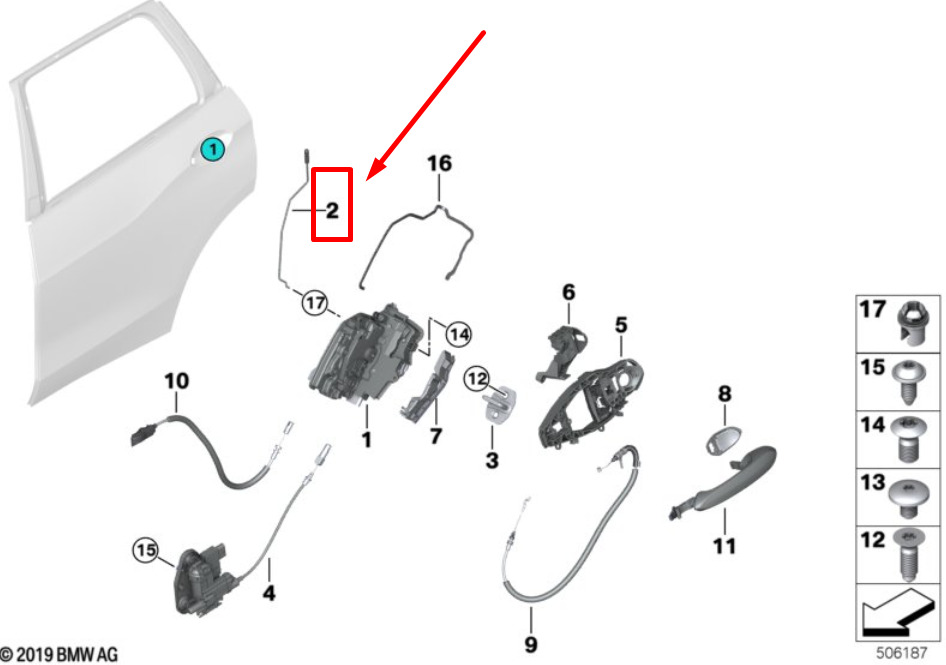 1
2
16
17
14
6
5
12
10
1
7
3
8
11
15
4
9
17
15
14
13
12
© 2019 BMW AG
506187