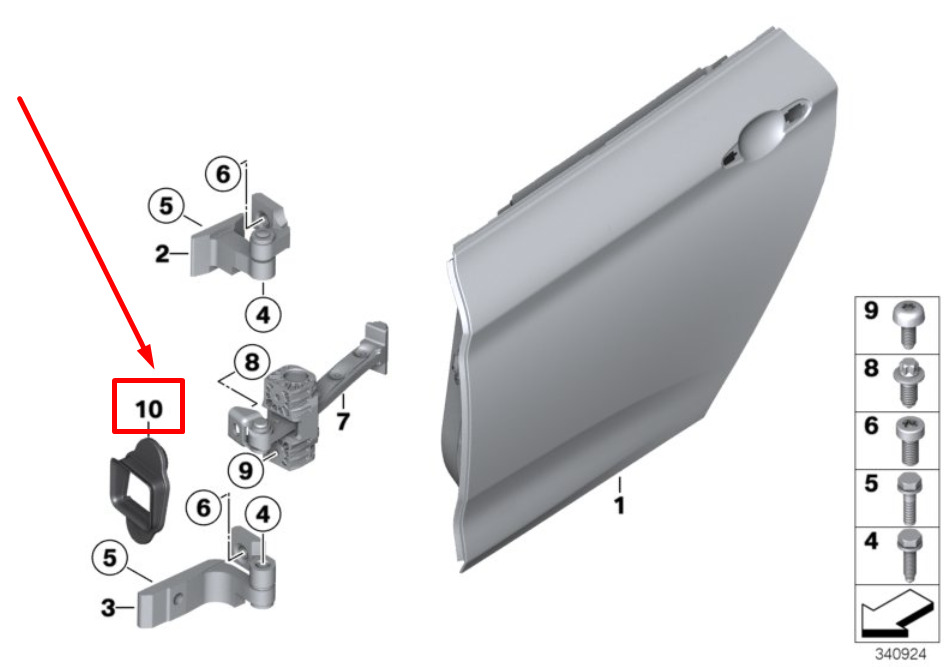 6
5
2
4
8
7
10
9
6
4
5
3
1
9
8
6
5
4
340924