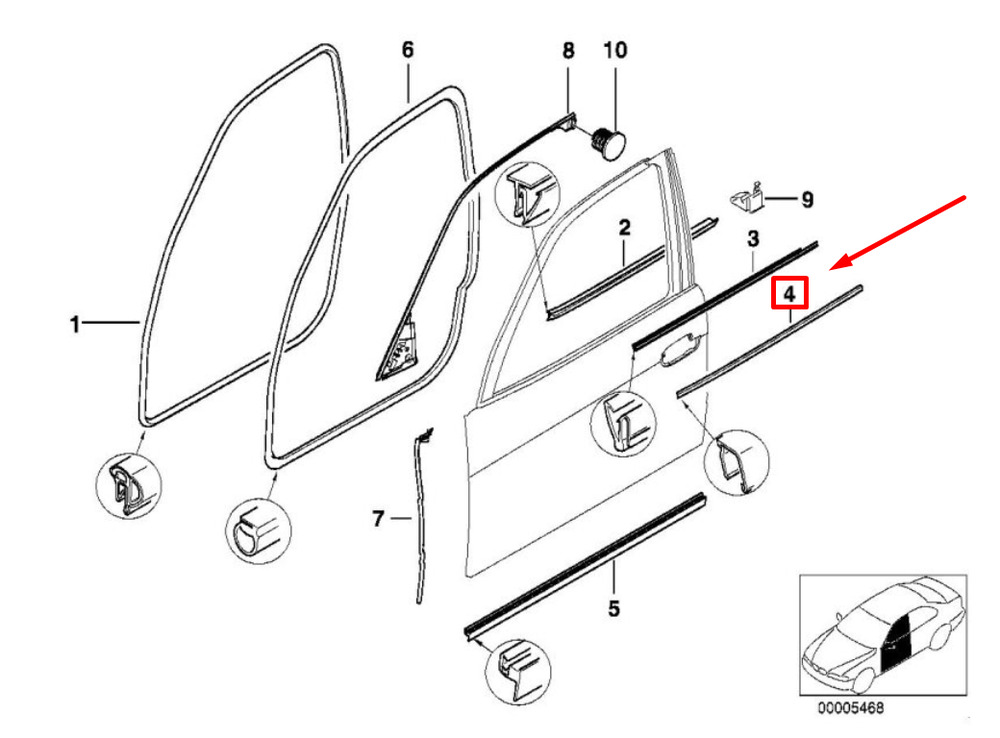 6
8
10
9
2
3
4
1
7
5
00005468