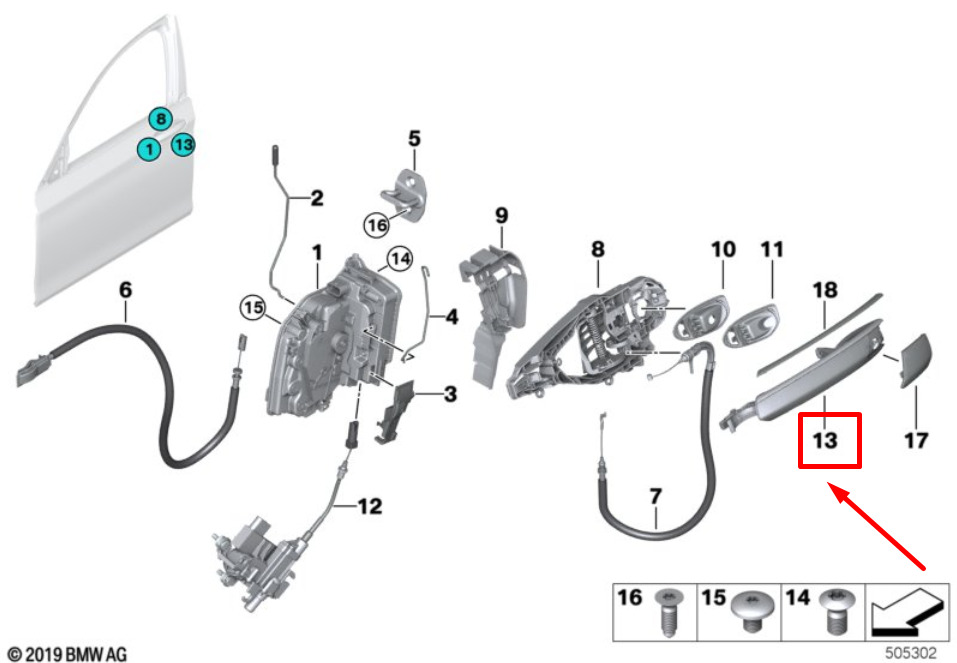 8
1
13
5
2
16
9
1
14
8
10
11
6
15
4
18
3
13
17
12
7
16
15
14
© 2019 BMW AG
505302