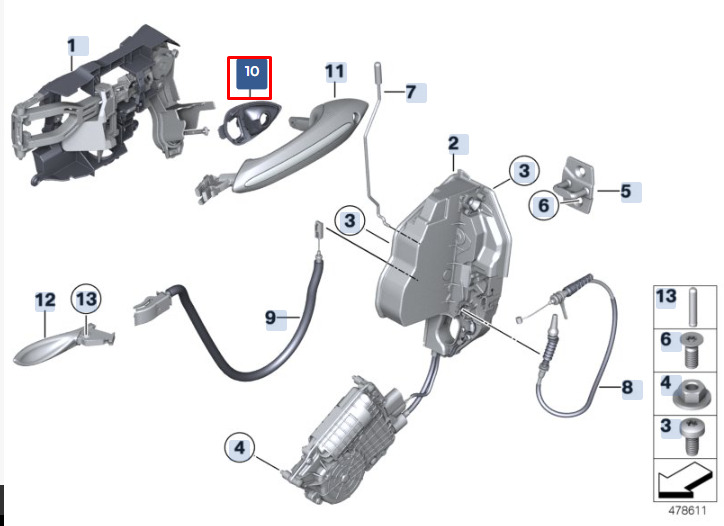 1
10
11
7
2
3
5
6
3
12
13
9
8
4
13
6
4
3
478611