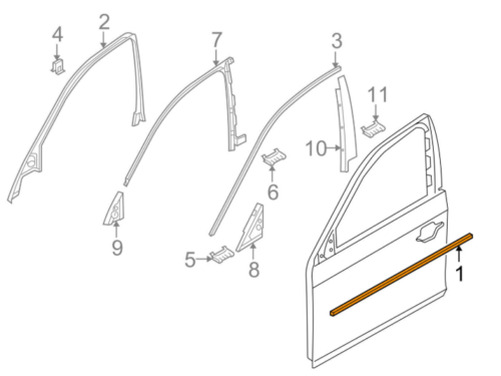 4
2
7
3
11
10
6
9
5
8
1