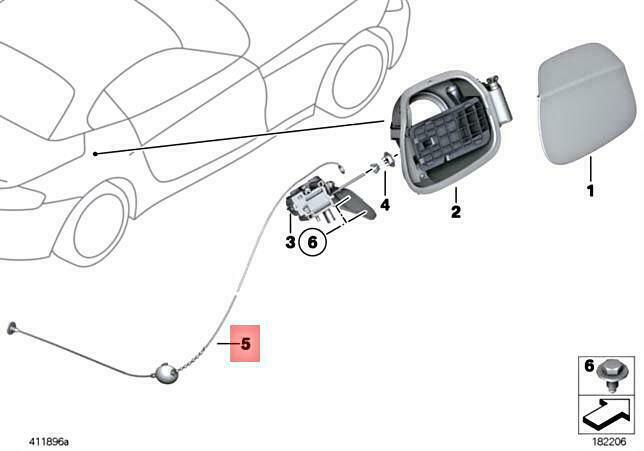 1
2
4
3
6
5
6
411896a
182206