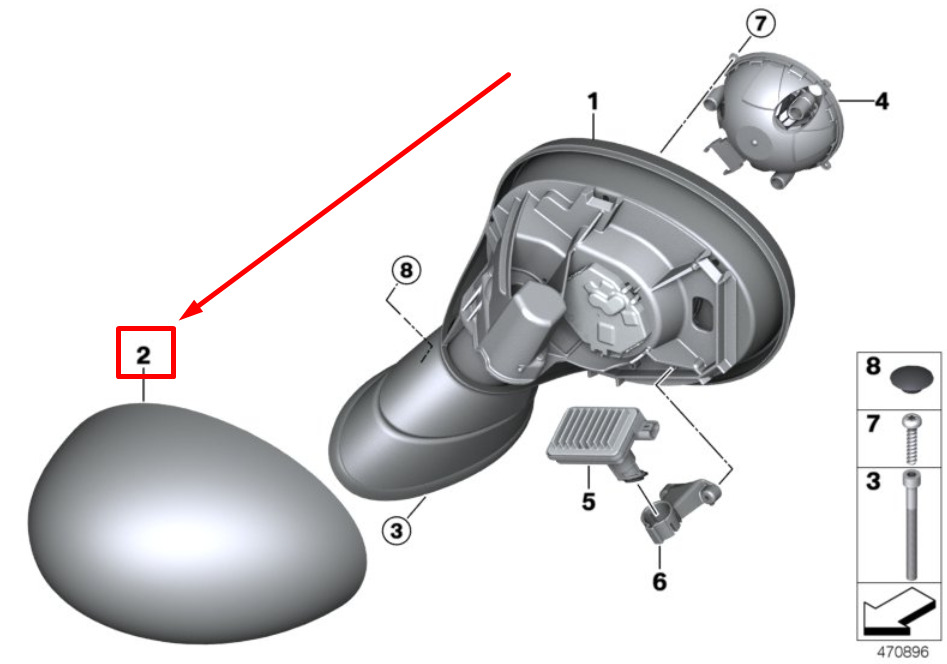 7
1
4
8
2
3
5
6
8
7
3
470896