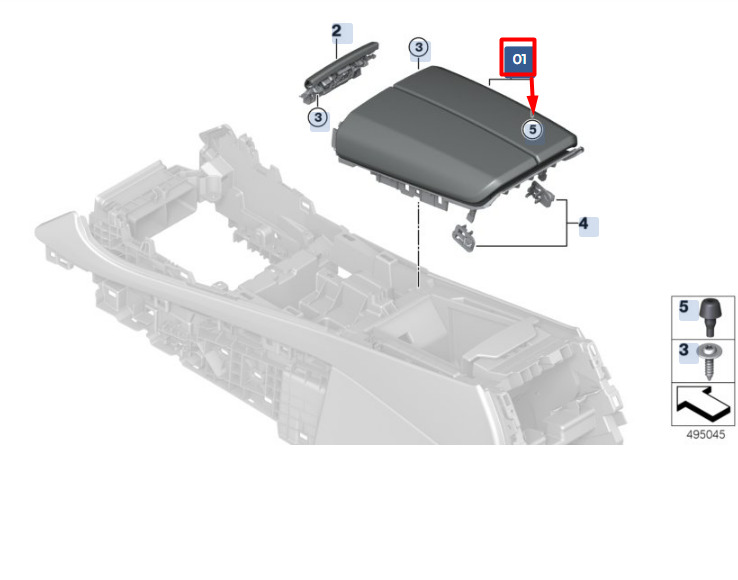 2
3
01
3
5
4
5
3
495045