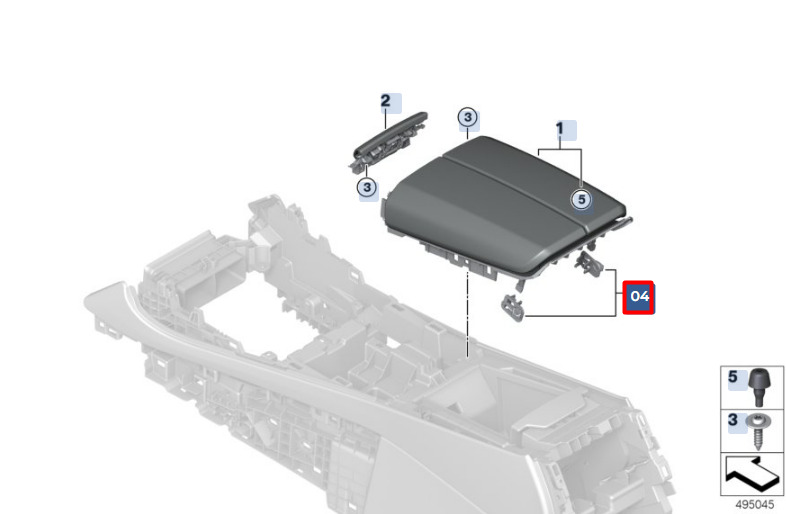 2
3
1
3
5
04
5
3
495045