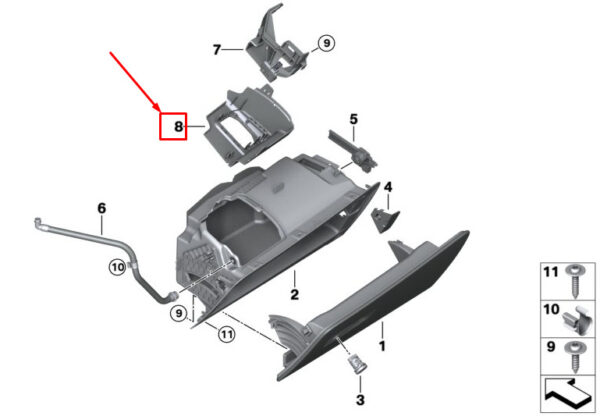 7
9
8
5
4
6
10
2
9
11
1
3
11
10
9