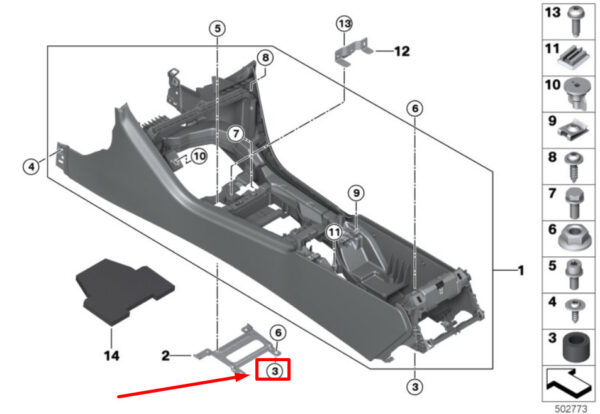 5
13
12
8
6
7
4
10
9
11
1
14
2
6
3
3
13
11
10
9
8
7
6
5
4
3
502773