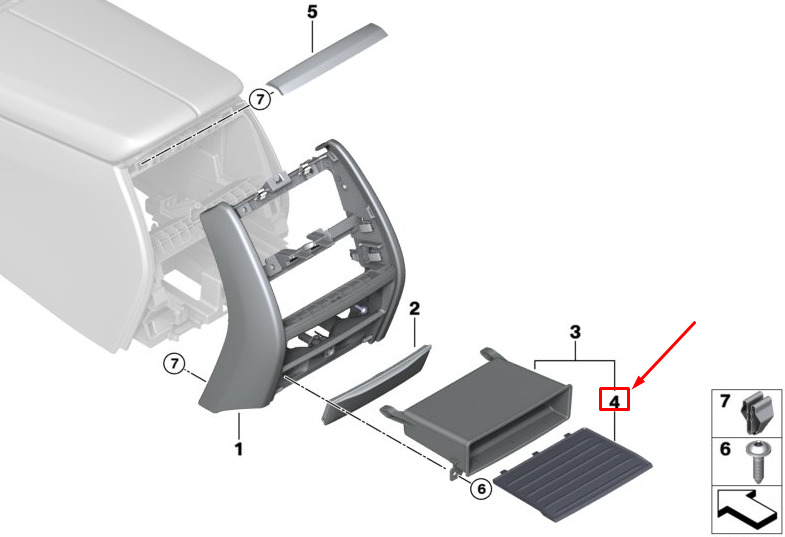 5
7
2
3
7
4
1
6
7
6