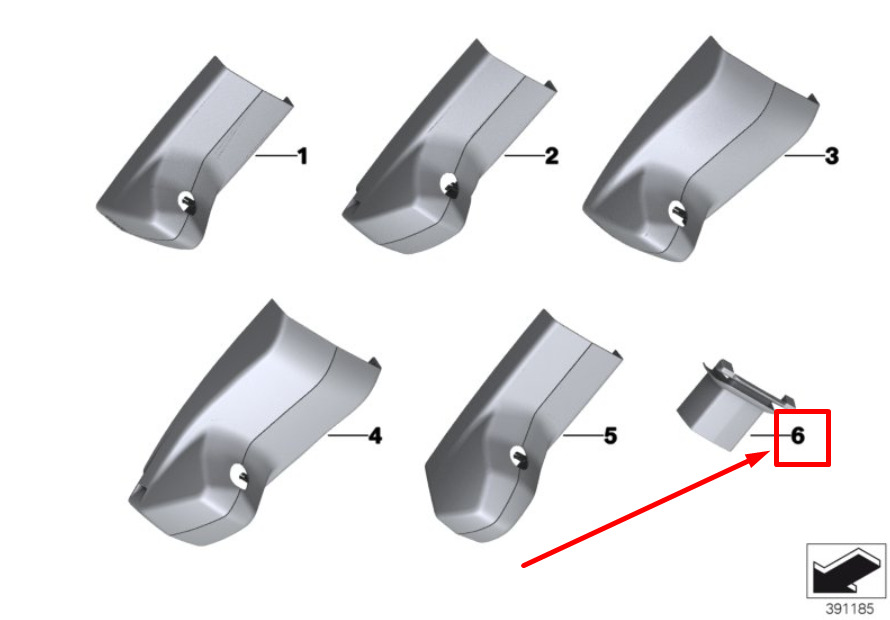 1
2
3
4
5
6
391185