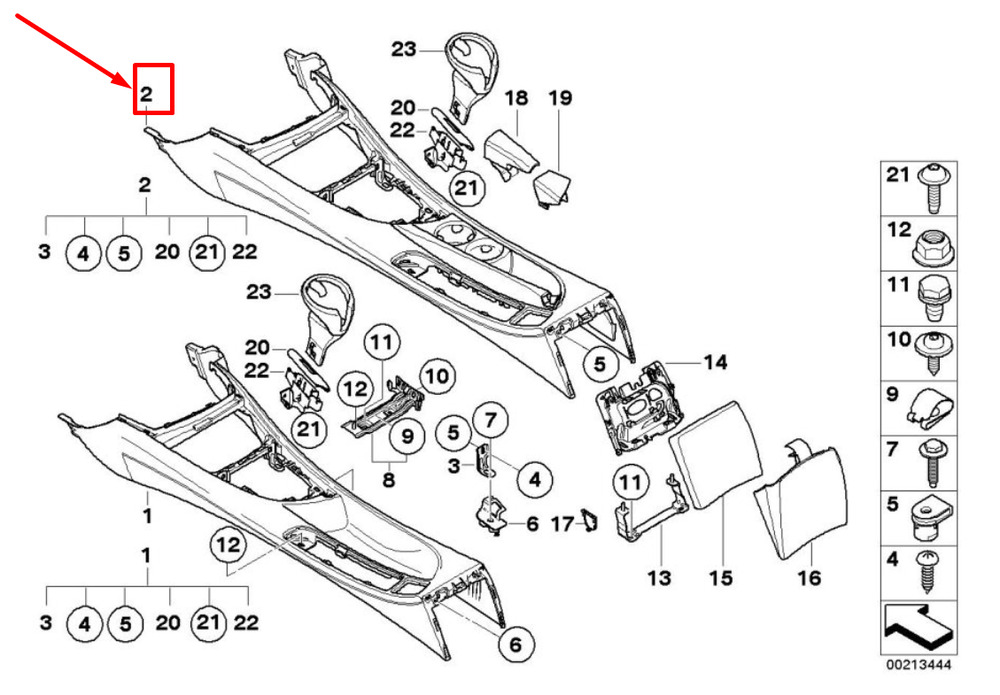 2
23
20
22
18
19
21
2
3 4 5 20 21 22
23
20
22
21
11
12
10
9
8
5
7
3
4
6
17
5
14
11
13
15
16
1
12
1
3 4 5 20 21 22
6
21
12
11
10
9
7
5
4
00213444