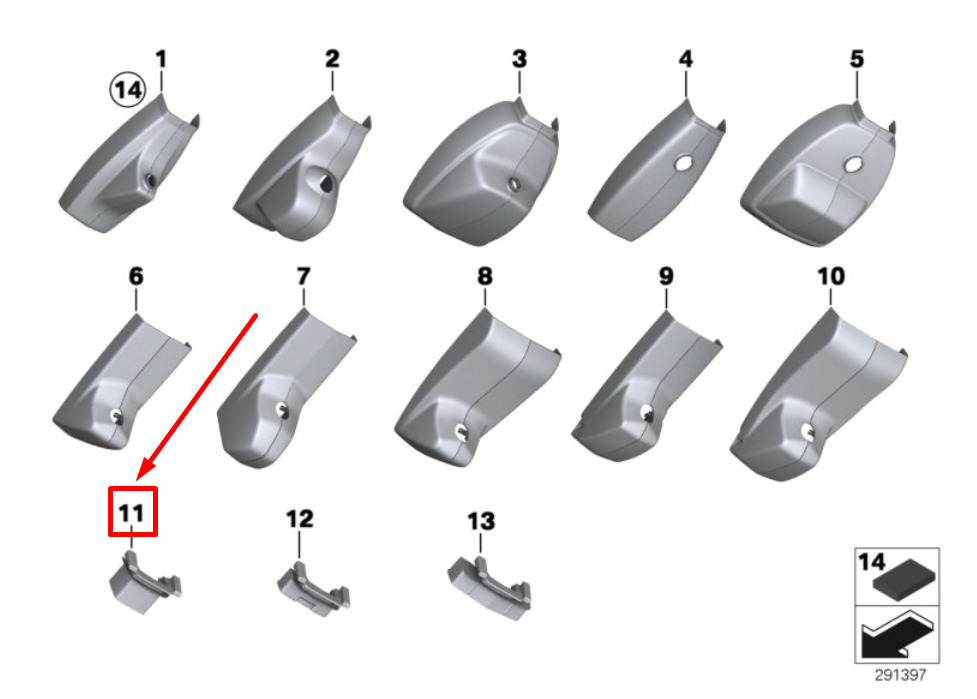 14
1
2
3
4
5
6
7
8
9
10
11
12
13
14
291397