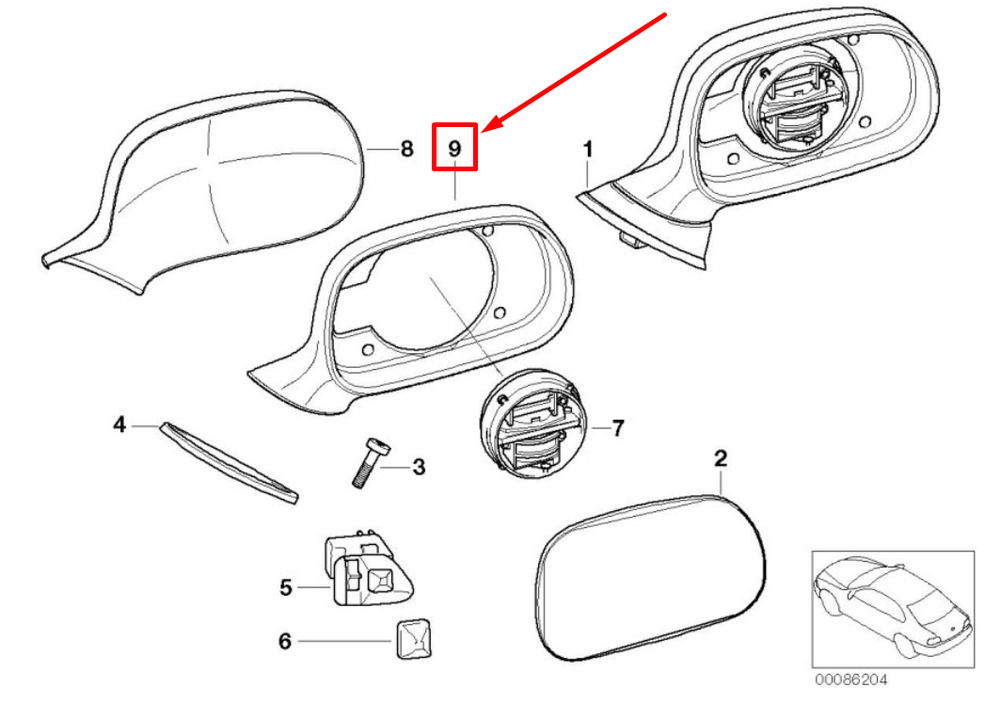 8
9
1
4
3
7
2
5
6
00086204